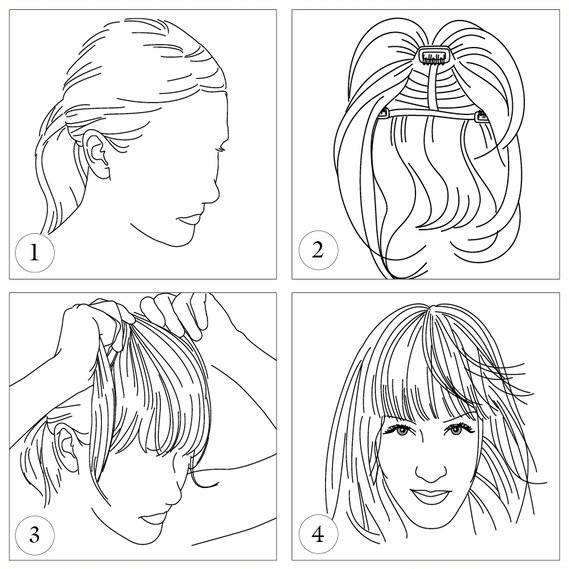 1

2

3

4